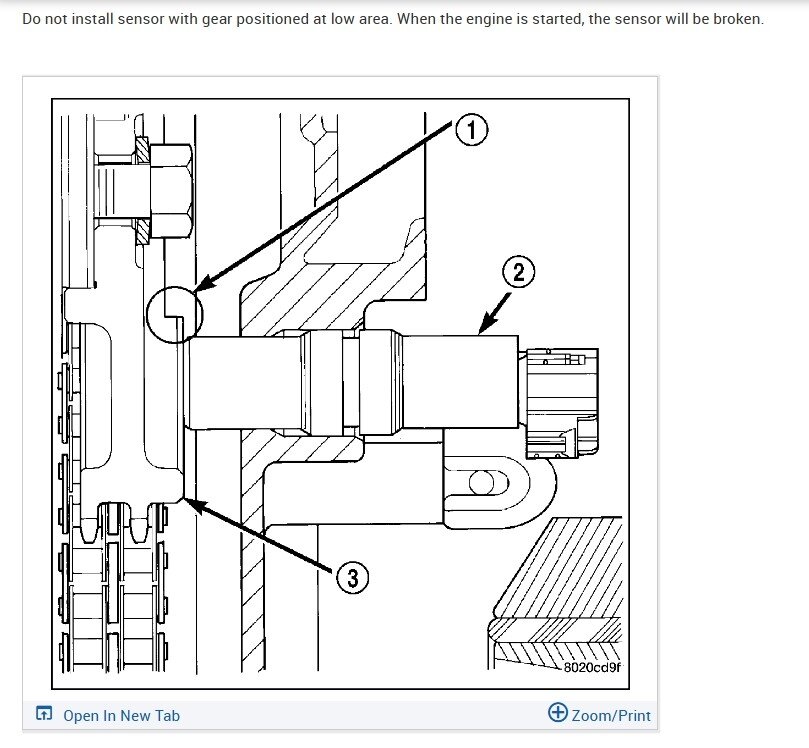 Do not install sensor with gear positioned at low area. When the engine is started, the sensor will be broken.

1

2

3

8020cd9f

Open In New Tab

Zoom/Print