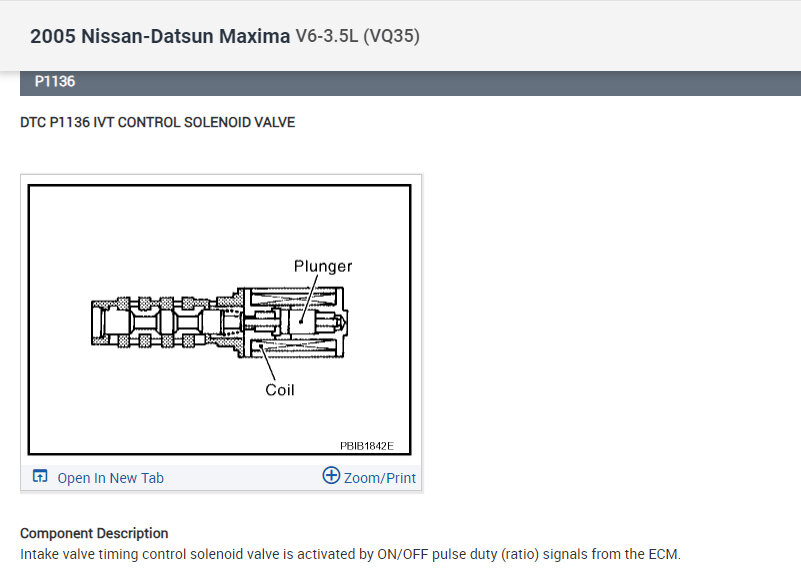 2005 Nissan-Datsun Maxima V6-3.5L (VQ35)

P1136

DTC P1136 IVT CONTROL SOLENOID VALVE

Plunger

Coil

PBIB1842E

Open In New Tab

Zoom/Print

Component Description

Intake valve timing control solenoid valve is activated by ON/OFF pulse duty (ratio) signals from the ECM.