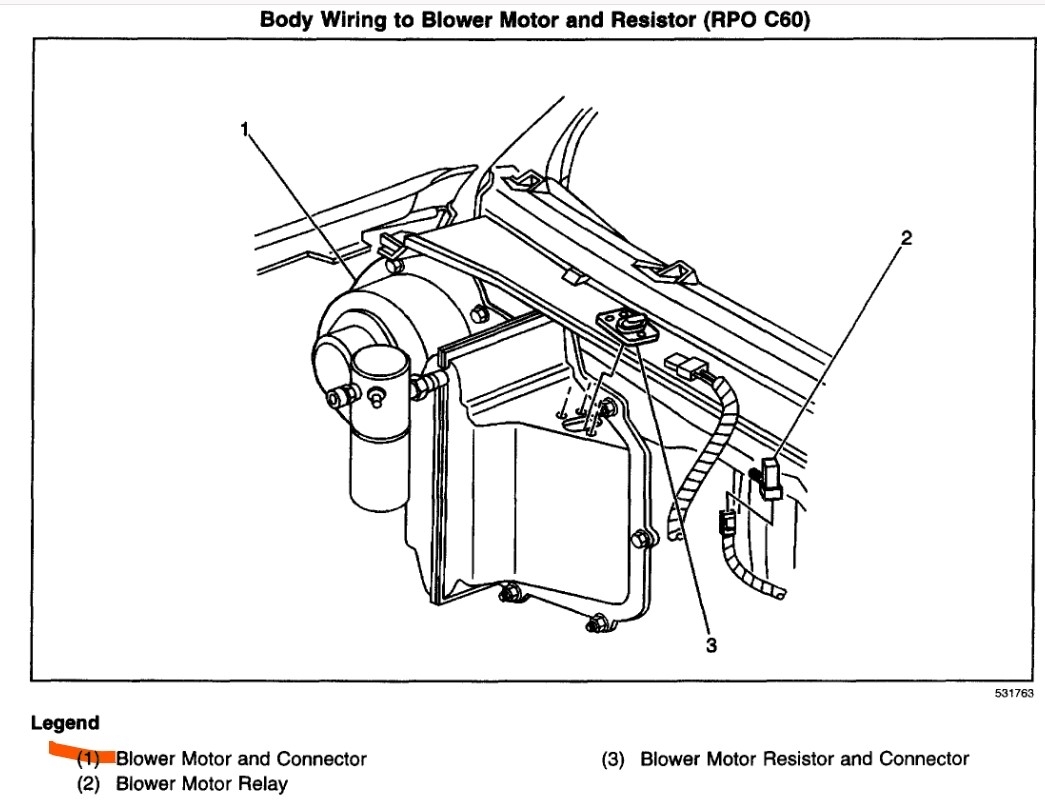 Body Wiring to Blower Motor and Resistor (RPO C60)

1

2

3

531763

Legend

(1) Blower Motor and Connector
(2) Blower Motor Relay

(3) Blower Motor Resistor and Connector