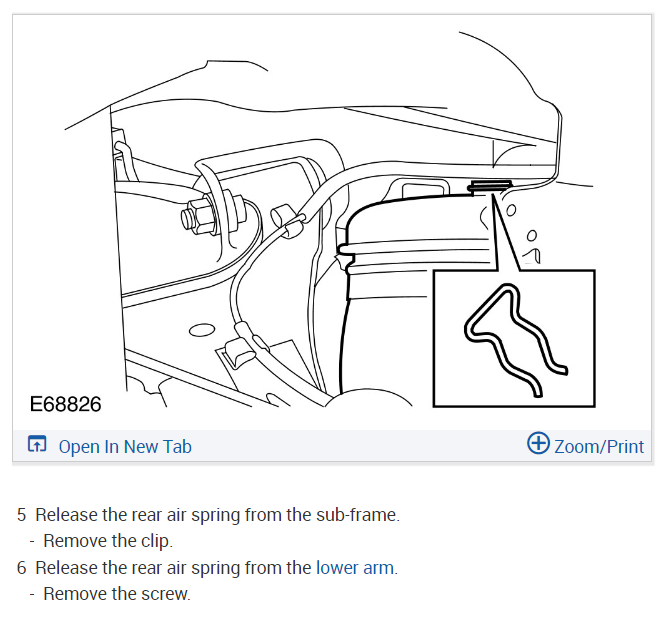 E68826

Open In New Tab

Zoom/Print

5 Release the rear air spring from the sub-frame.
- Remove the clip.
6 Release the rear air spring from the lower arm.
- Remove the screw.