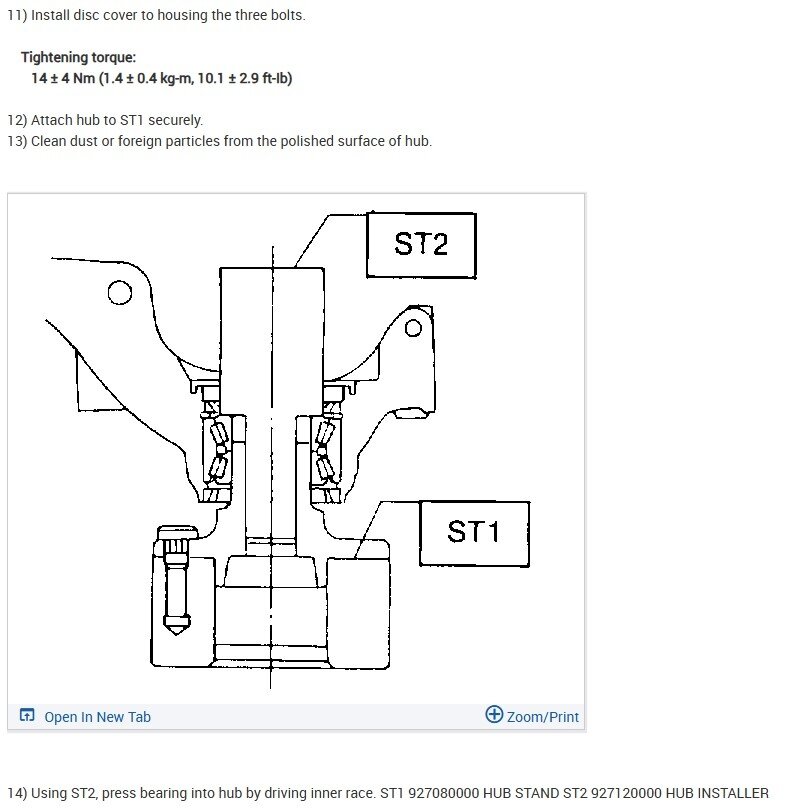 11) Install disc cover to housing the three bolts.

Tightening torque:
14 ± 4 Nm (1.4 ± 0.4 kg-m, 10.1 ± 2.9 ft-lb)

12) Attach hub to ST1 securely.
13) Clean dust or foreign particles from the polished surface of hub.

ST2

ST1

Open In New Tab

Zoom/Print

14) Using ST2, press bearing into hub by driving inner race. ST1 927080000 HUB STAND ST2 927120000 HUB INSTALLER