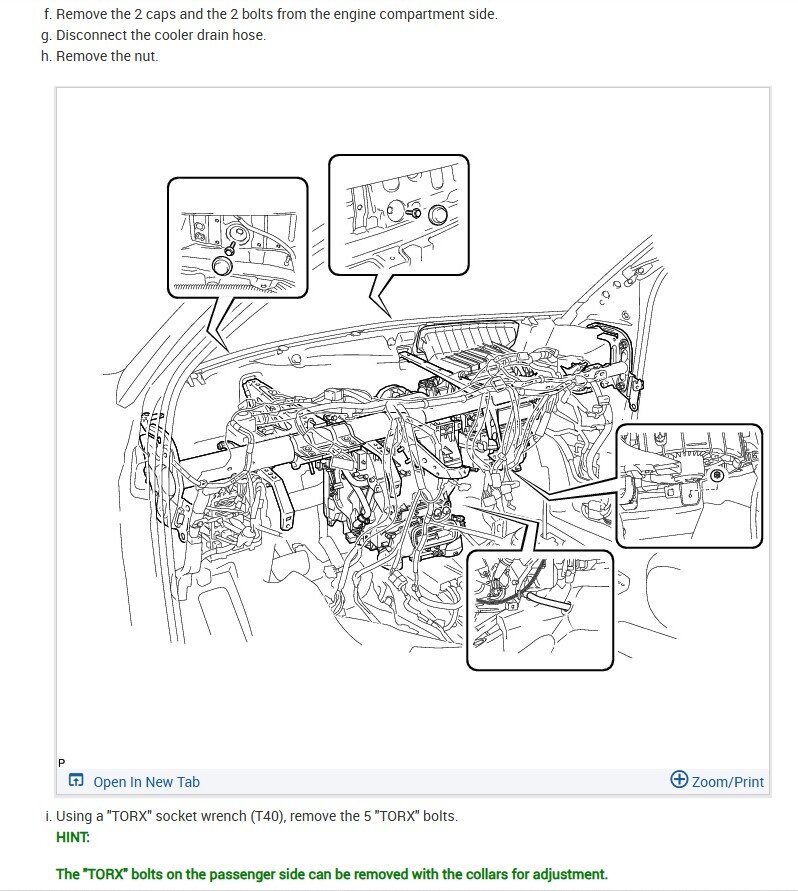 f. Remove the 2 caps and the 2 bolts from the engine compartment side.
g. Disconnect the cooler drain hose.
h. Remove the nut.

P
Open In New Tab
Zoom/Print

i. Using a "TORX" socket wrench (T40), remove the 5 "TORX" bolts.
HINT:

The "TORX" bolts on the passenger side can be removed with the collars for adjustment.