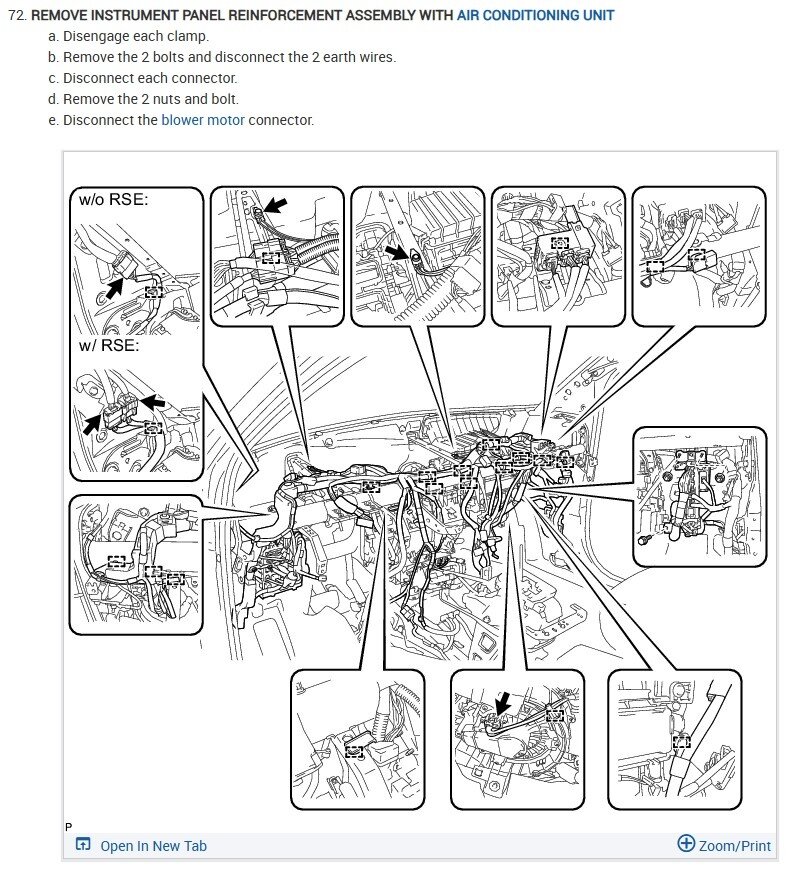 72. REMOVE INSTRUMENT PANEL REINFORCEMENT ASSEMBLY WITH AIR CONDITIONING UNIT

a. Disengage each clamp.

b. Remove the 2 bolts and disconnect the 2 earth wires.

c. Disconnect each connector.

d. Remove the 2 nuts and bolt.

e. Disconnect the blower motor connector.

w/o RSE:

w/ RSE:

P

Open In New Tab

Zoom/Print