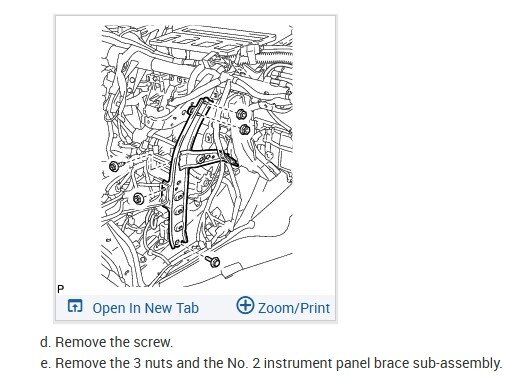 P

Open In New Tab

Zoom/Print

d. Remove the screw.

e. Remove the 3 nuts and the No. 2 instrument panel brace sub-assembly.