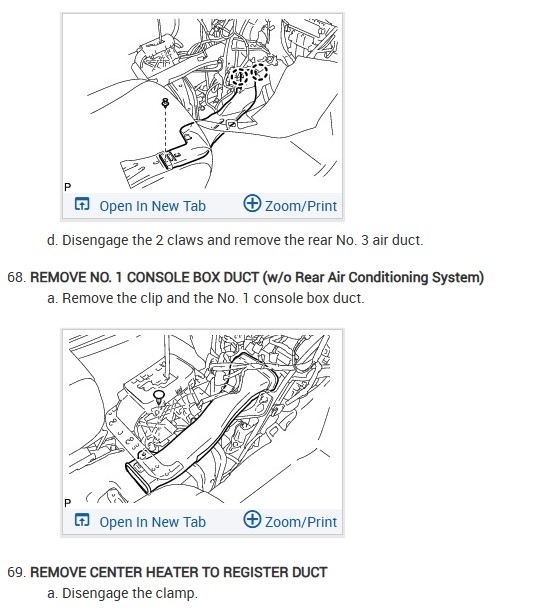 P

Open In New Tab Zoom/Print

d. Disengage the 2 claws and remove the rear No. 3 air duct.

68. REMOVE NO. 1 CONSOLE BOX DUCT (w/o Rear Air Conditioning System)

a. Remove the clip and the No. 1 console box duct.

P

Open In New Tab Zoom/Print

69. REMOVE CENTER HEATER TO REGISTER DUCT

a. Disengage the clamp.