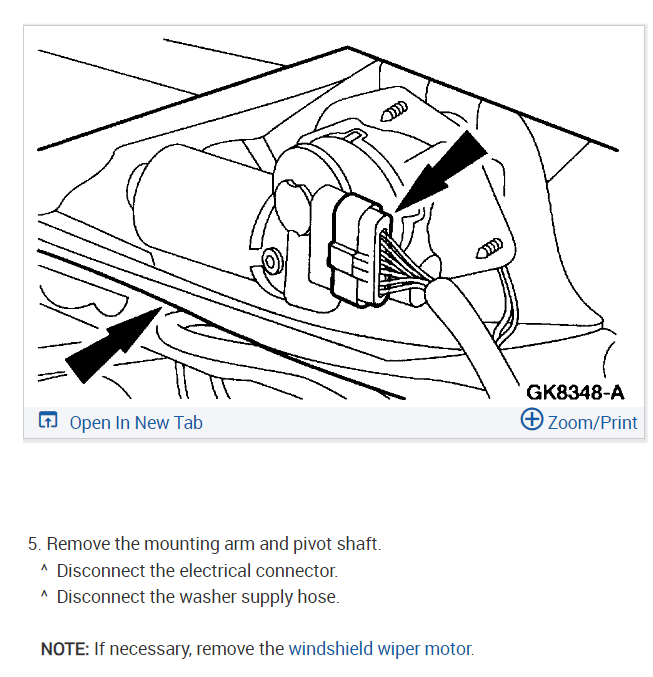 GK8348-A

Open In New Tab

Zoom/Print

5. Remove the mounting arm and pivot shaft.
^ Disconnect the electrical connector.
^ Disconnect the washer supply hose.

NOTE: If necessary, remove the windshield wiper motor.