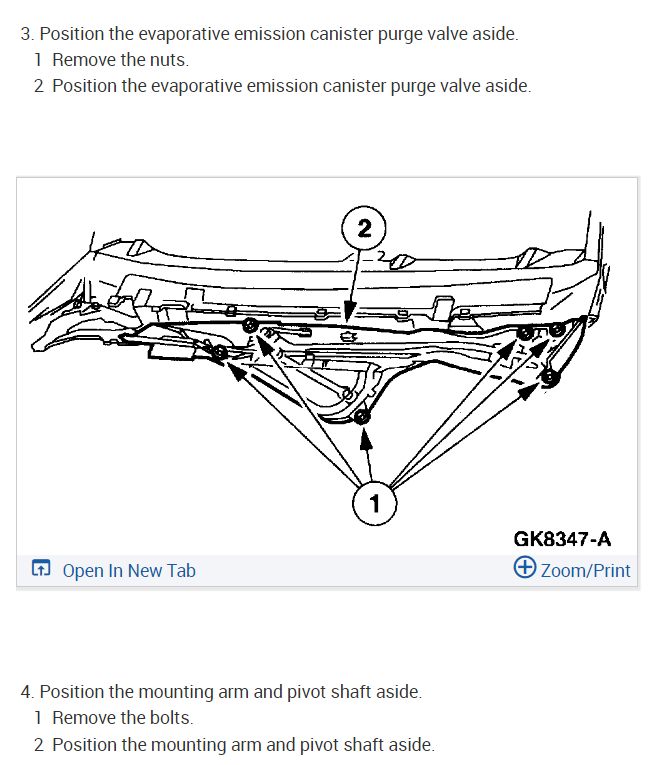 3. Position the evaporative emission canister purge valve aside.

1 Remove the nuts.

2 Position the evaporative emission canister purge valve aside.

2

1

GK8347-A

Open In New Tab

Zoom/Print

4. Position the mounting arm and pivot shaft aside.

1 Remove the bolts.

2 Position the mounting arm and pivot shaft aside.