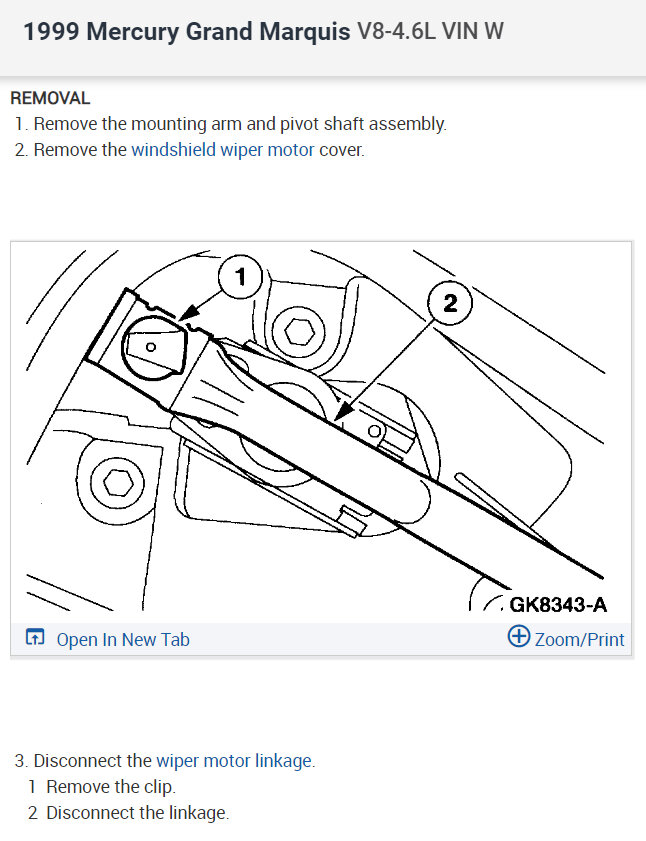 1999 Mercury Grand Marquis V8-4.6L VIN W

REMOVAL
1. Remove the mounting arm and pivot shaft assembly.
2. Remove the windshield wiper motor cover.

1
2
GK8343-A

Open In New Tab
Zoom/Print

3. Disconnect the wiper motor linkage.
1 Remove the clip.
2 Disconnect the linkage.