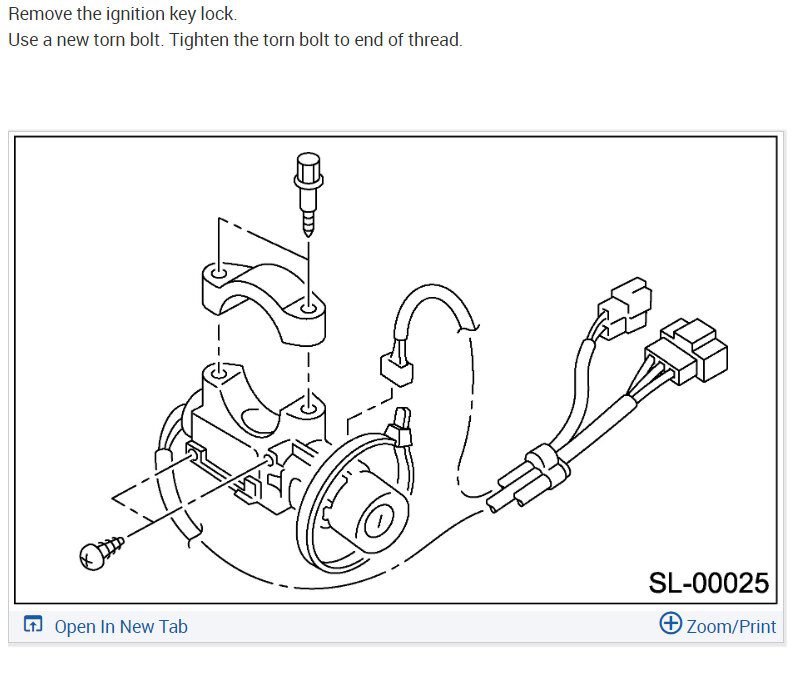 Remove the ignition key lock.
Use a new torn bolt. Tighten the torn bolt to end of thread.

SL-00025

Open In New Tab

Zoom/Print