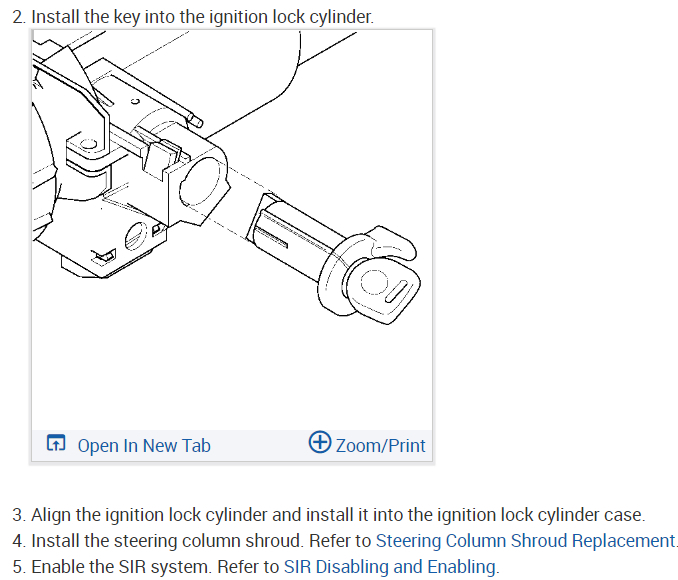 2. Install the key into the ignition lock cylinder.

Open In New Tab

Zoom/Print

3. Align the ignition lock cylinder and install it into the ignition lock cylinder case.
4. Install the steering column shroud. Refer to Steering Column Shroud Replacement.
5. Enable the SIR system. Refer to SIR Disabling and Enabling.