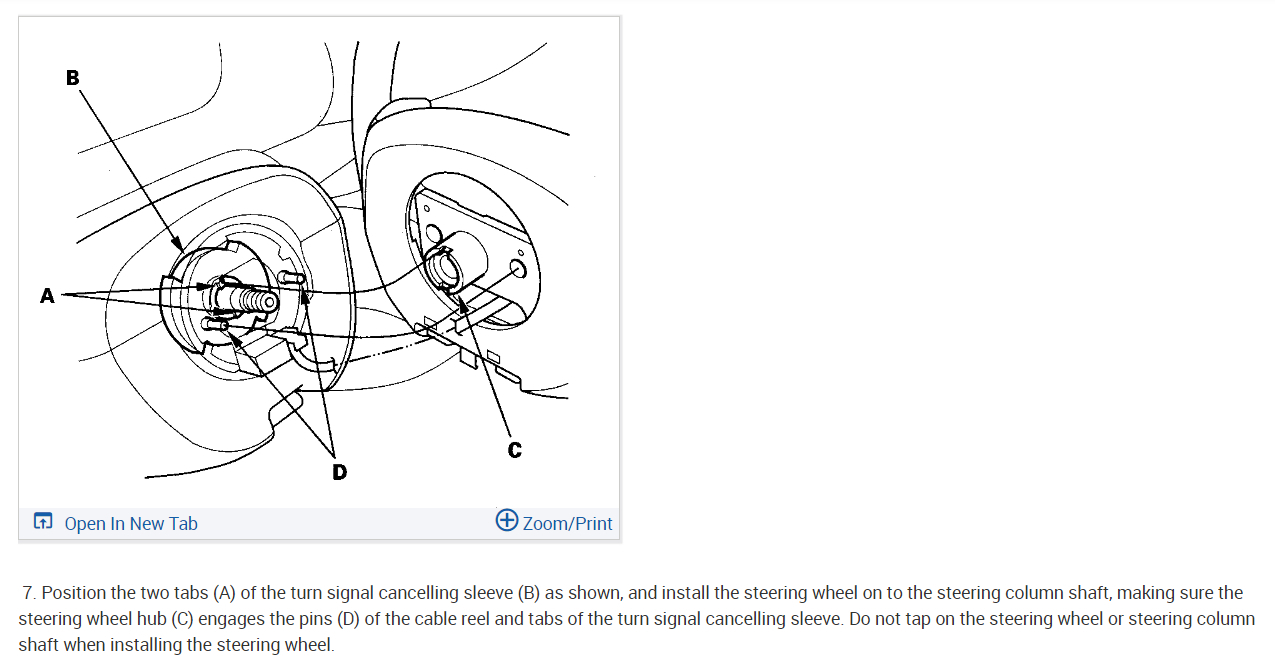 B

A

C

D

Open In New Tab

Zoom/Print

7. Position the two tabs (A) of the turn signal cancelling sleeve (B) as shown, and install the steering wheel on to the steering column shaft, making sure the steering wheel hub (C) engages the pins (D) of the cable reel and tabs of the turn signal cancelling sleeve. Do not tap on the steering wheel or steering column shaft when installing the steering wheel.