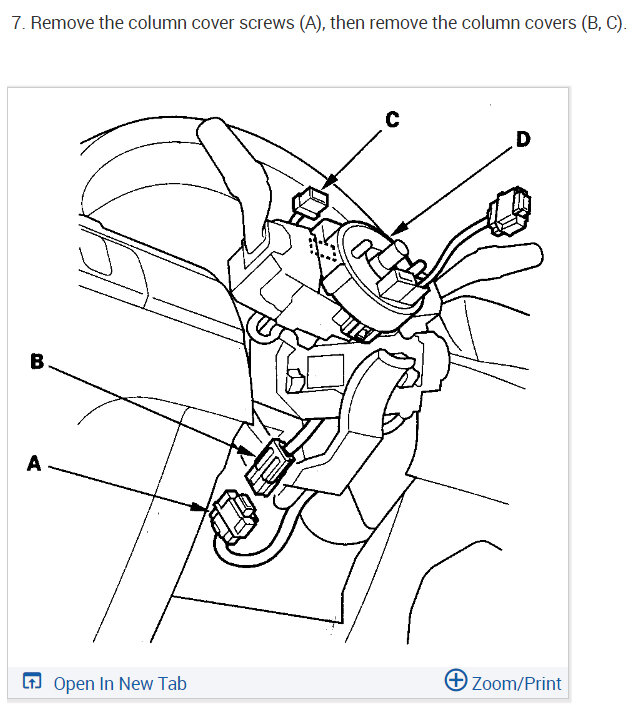 7. Remove the column cover screws (A), then remove the column covers (B, C).

C

D

B

A

Open In New Tab

Zoom/Print