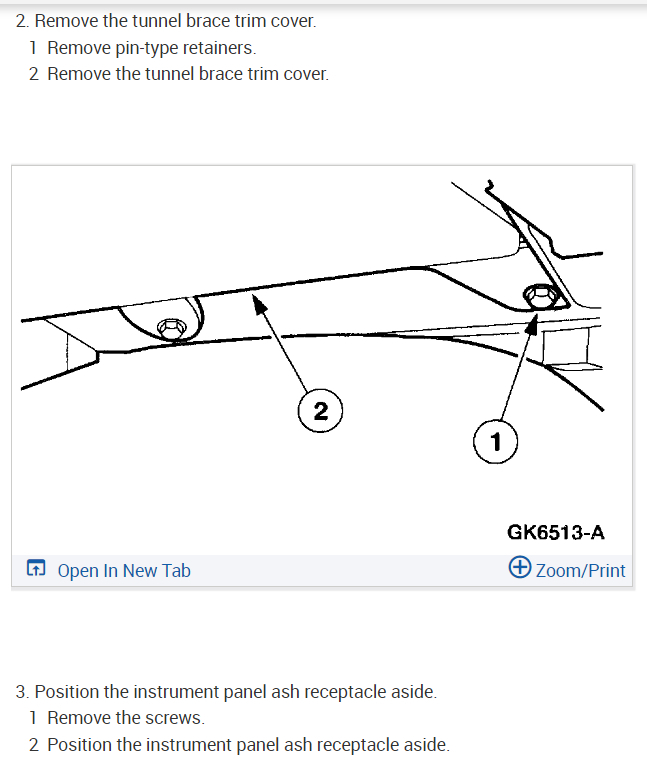 2. Remove the tunnel brace trim cover.
1 Remove pin-type retainers.
2 Remove the tunnel brace trim cover.

2

1

GK6513-A

Open In New Tab

Zoom/Print

3. Position the instrument panel ash receptacle aside.
1 Remove the screws.
2 Position the instrument panel ash receptacle aside.