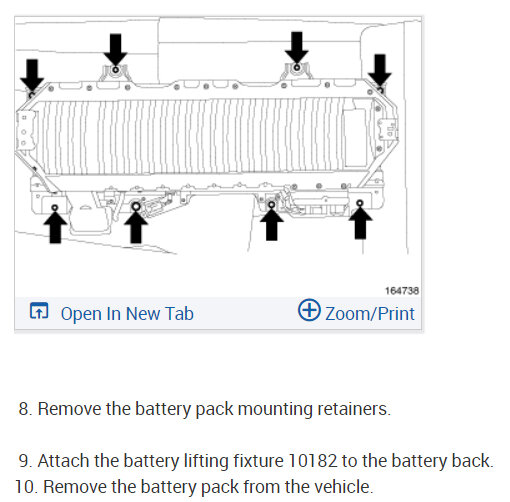 164738

Open In New Tab

Zoom/Print

8. Remove the battery pack mounting retainers.

9. Attach the battery lifting fixture 10182 to the battery back.
10. Remove the battery pack from the vehicle.