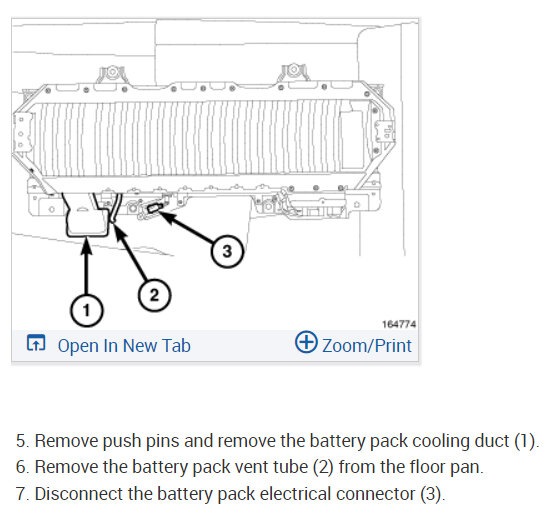 3

2

1

164774

Open In New Tab

Zoom/Print

5. Remove push pins and remove the battery pack cooling duct (1).
6. Remove the battery pack vent tube (2) from the floor pan.
7. Disconnect the battery pack electrical connector (3).