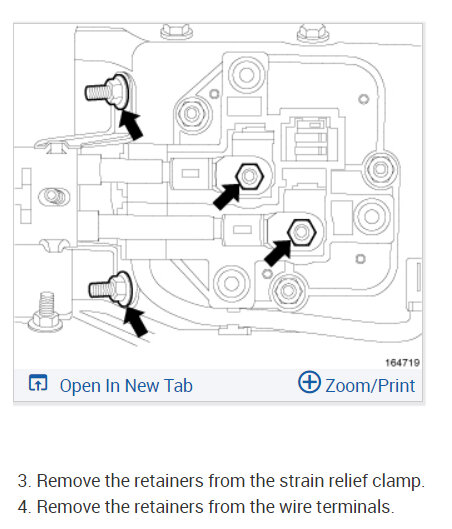 164719

Open In New Tab

Zoom/Print

3. Remove the retainers from the strain relief clamp.
4. Remove the retainers from the wire terminals.