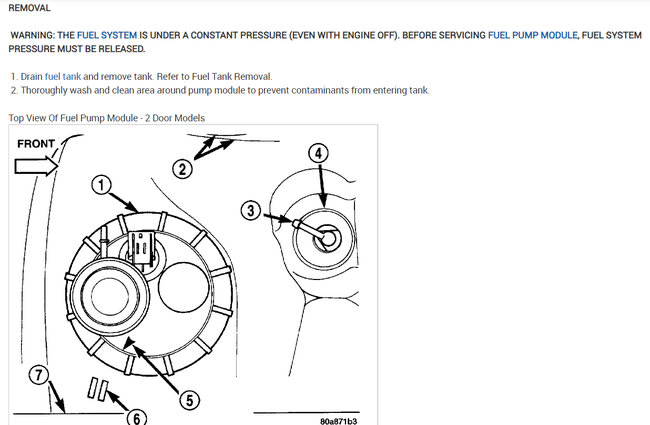 REMOVAL

WARNING: THE FUEL SYSTEM IS UNDER A CONSTANT PRESSURE (EVEN WITH ENGINE OFF). BEFORE SERVICING FUEL PUMP MODULE, FUEL SYSTEM PRESSURE MUST BE RELEASED.

1. Drain fuel tank and remove tank. Refer to Fuel Tank Removal.
2. Thoroughly wash and clean area around pump module to prevent contaminants from entering tank.

Top View Of Fuel Pump Module - 2 Door Models

FRONT
1
2
3
4
5
6
7
80a871b3