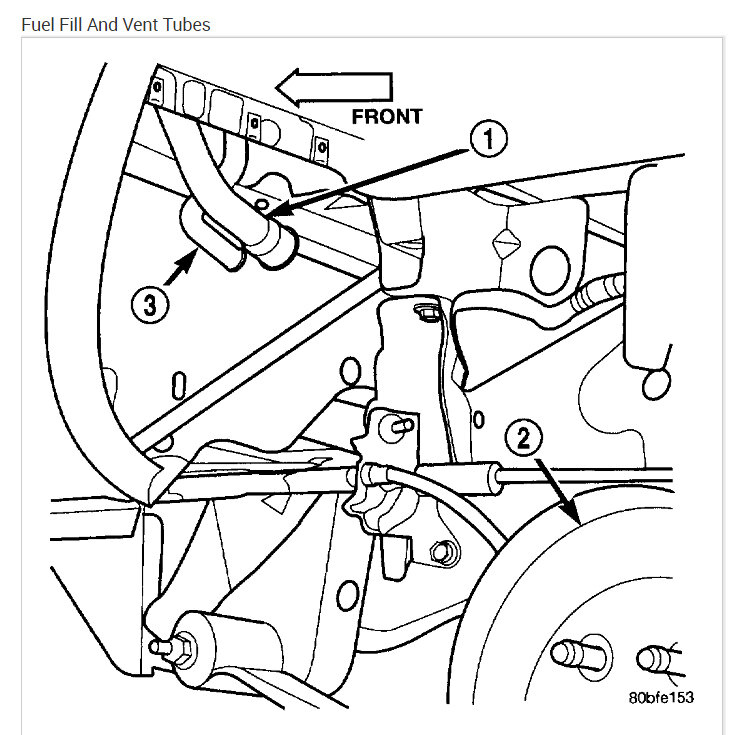 Fuel Fill And Vent Tubes

FRONT

1

3

2

80bfe153