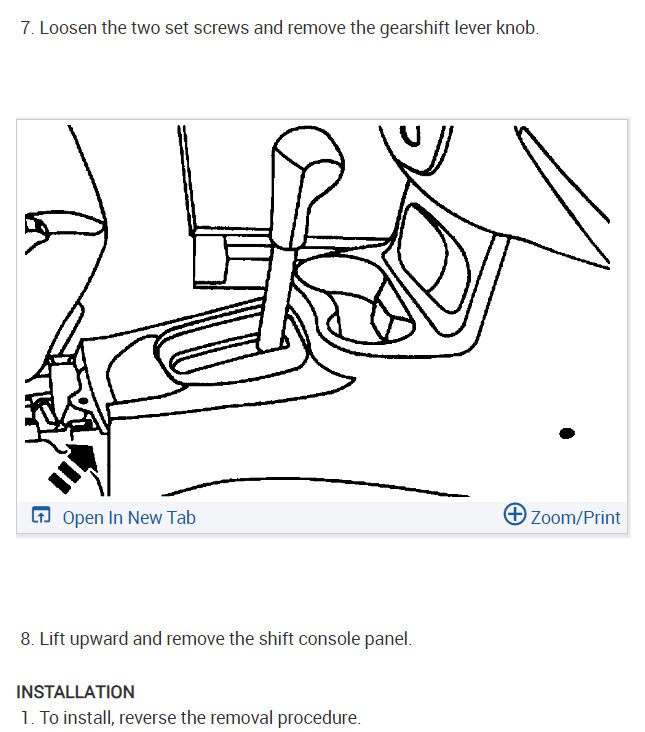 7. Loosen the two set screws and remove the gearshift lever knob.

Open In New Tab

Zoom/Print

8. Lift upward and remove the shift console panel.

INSTALLATION

1. To install, reverse the removal procedure.