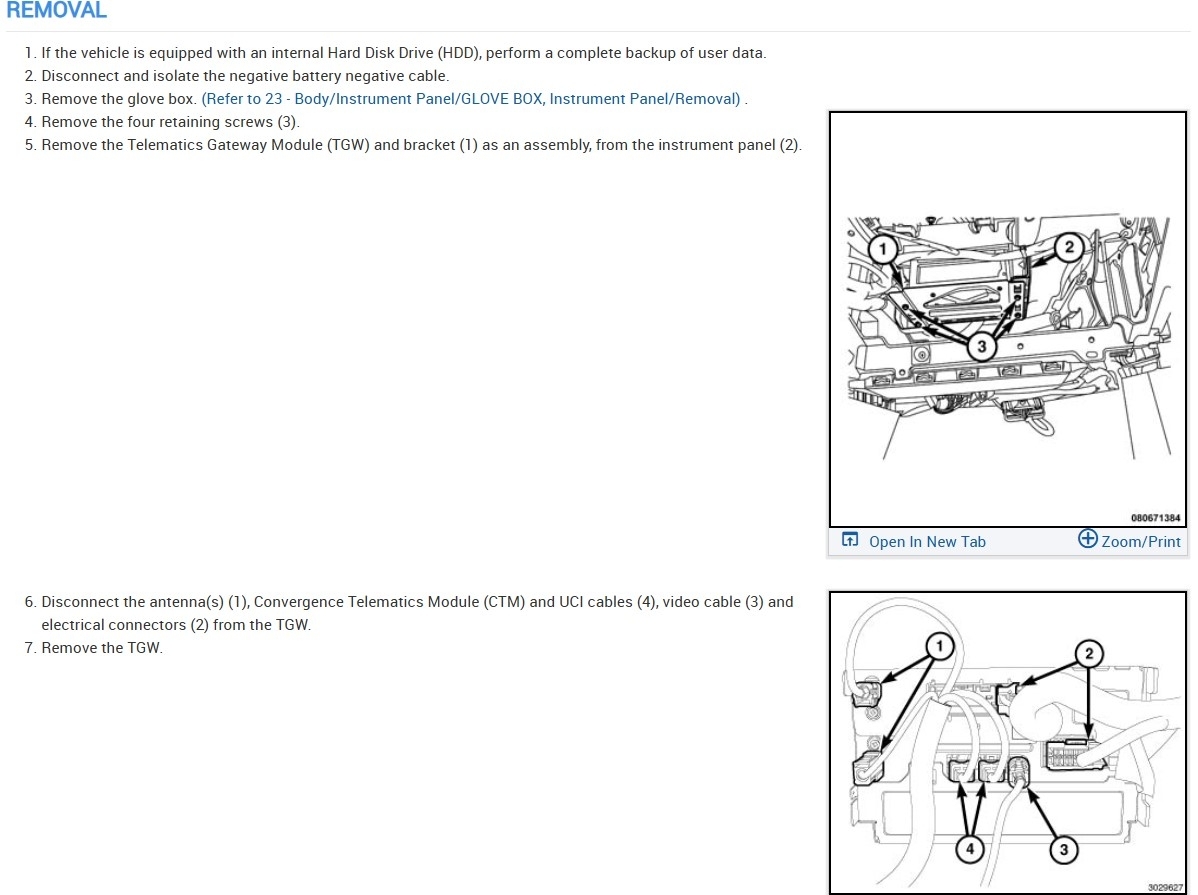 REMOVAL

1. If the vehicle is equipped with an internal Hard Disk Drive (HDD), perform a complete backup of user data.
2. Disconnect and isolate the negative battery negative cable.
3. Remove the glove box. (Refer to 23 - Body/Instrument Panel/GLOVE BOX, Instrument Panel/Removal) .
4. Remove the four retaining screws (3).
5. Remove the Telematics Gateway Module (TGW) and bracket (1) as an assembly, from the instrument panel (2).

1
2
3
080671384

Open In New Tab
Zoom/Print

6. Disconnect the antenna(s) (1), Convergence Telematics Module (CTM) and UCI cables (4), video cable (3) and electrical connectors (2) from the TGW.
7. Remove the TGW.

1
2
4
3
3029627