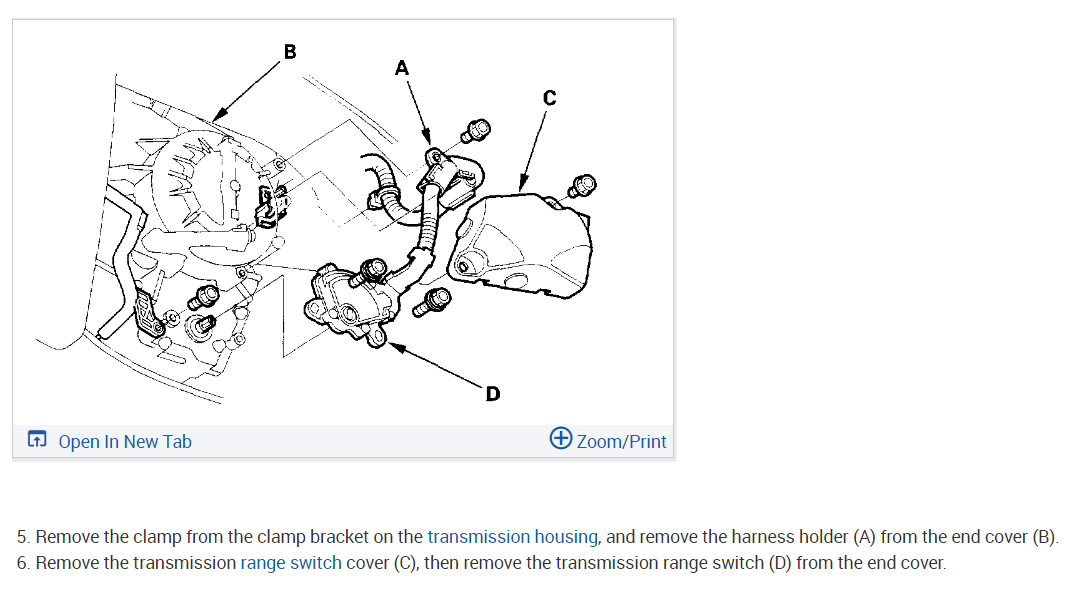 B
A
C
D

Open In New Tab

Zoom/Print

5. Remove the clamp from the clamp bracket on the transmission housing, and remove the harness holder (A) from the end cover (B).
6. Remove the transmission range switch cover (C), then remove the transmission range switch (D) from the end cover.