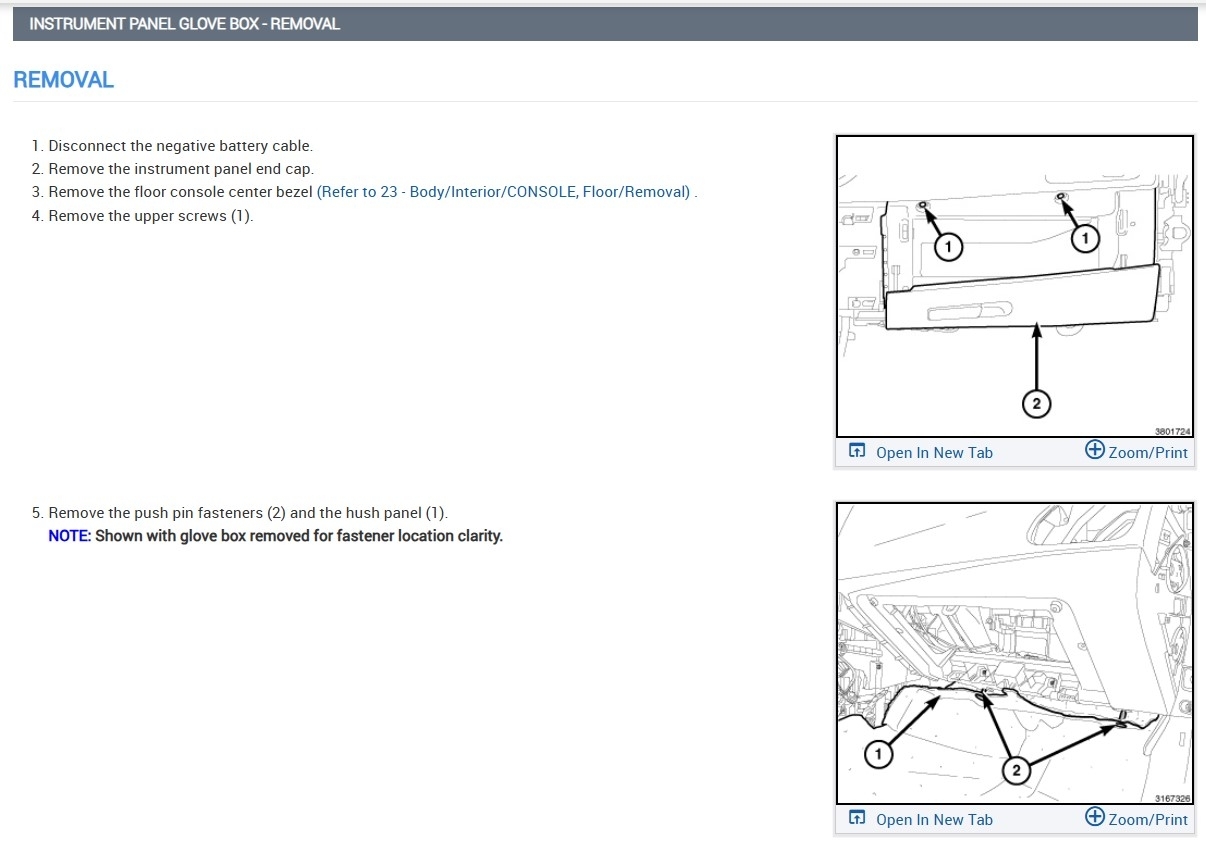 INSTRUMENT PANEL GLOVE BOX - REMOVAL

REMOVAL

1. Disconnect the negative battery cable.
2. Remove the instrument panel end cap.
3. Remove the floor console center bezel (Refer to 23 - Body/Interior/CONSOLE, Floor/Removal) .
4. Remove the upper screws (1).

1
1
2
3801724

Open In New Tab
Zoom/Print

5. Remove the push pin fasteners (2) and the hush panel (1).
NOTE: Shown with glove box removed for fastener location clarity.

1
2
3167326

Open In New Tab
Zoom/Print