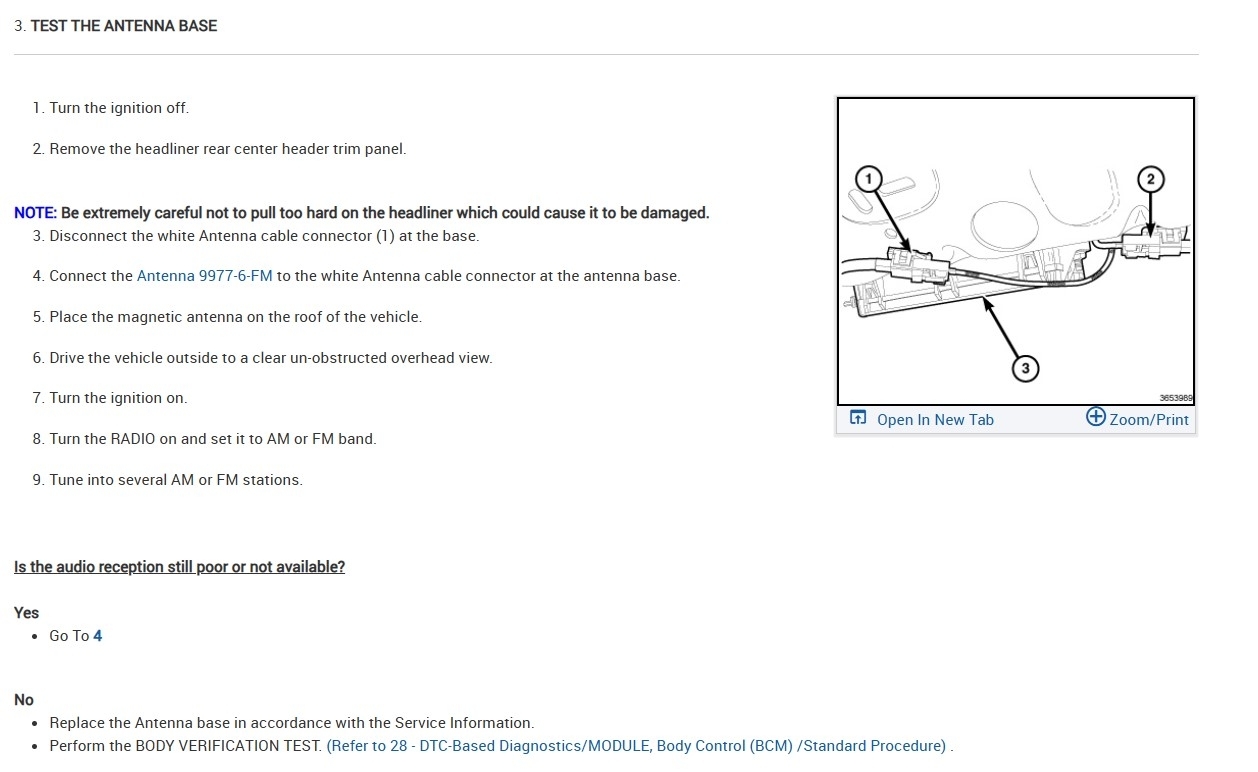 3. TEST THE ANTENNA BASE

1. Turn the ignition off.

2. Remove the headliner rear center header trim panel.

NOTE: Be extremely careful not to pull too hard on the headliner which could cause it to be damaged.

3. Disconnect the white Antenna cable connector (1) at the base.

4. Connect the Antenna 9977-6-FM to the white Antenna cable connector at the antenna base.

5. Place the magnetic antenna on the roof of the vehicle.

6. Drive the vehicle outside to a clear un-obstructed overhead view.

7. Turn the ignition on.

8. Turn the RADIO on and set it to AM or FM band.

9. Tune into several AM or FM stations.

1

2

3

3653969

Open In New Tab

Zoom/Print

Is the audio reception still poor or not available?

Yes

• Go To 4

No

• Replace the Antenna base in accordance with the Service Information.
• Perform the BODY VERIFICATION TEST. (Refer to 28 - DTC-Based Diagnostics/MODULE, Body Control (BCM) /Standard Procedure) .