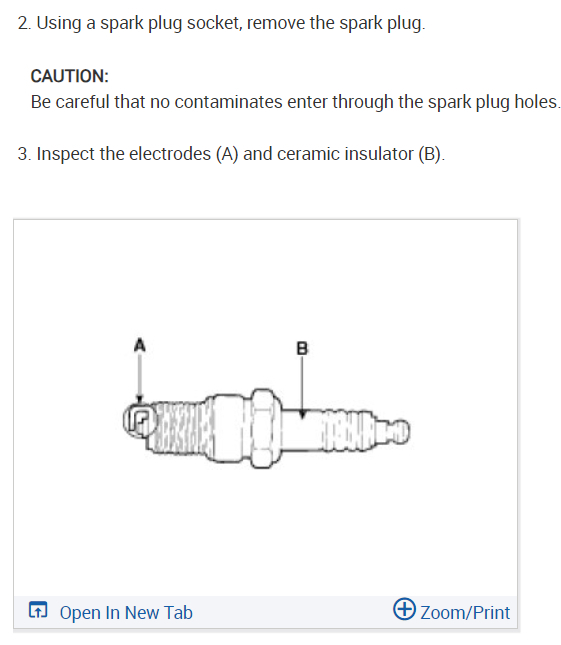 2. Using a spark plug socket, remove the spark plug.

CAUTION:
Be careful that no contaminates enter through the spark plug holes.

3. Inspect the electrodes (A) and ceramic insulator (B).

A

B

Open In New Tab

Zoom/Print