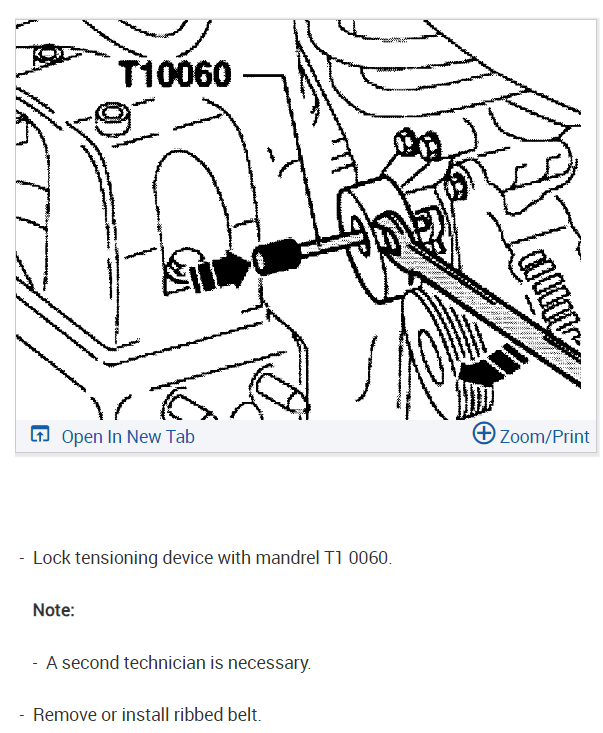 T10060

Open In New Tab

Zoom/Print

- Lock tensioning device with mandrel T1 0060.

Note:

- A second technician is necessary.

- Remove or install ribbed belt.