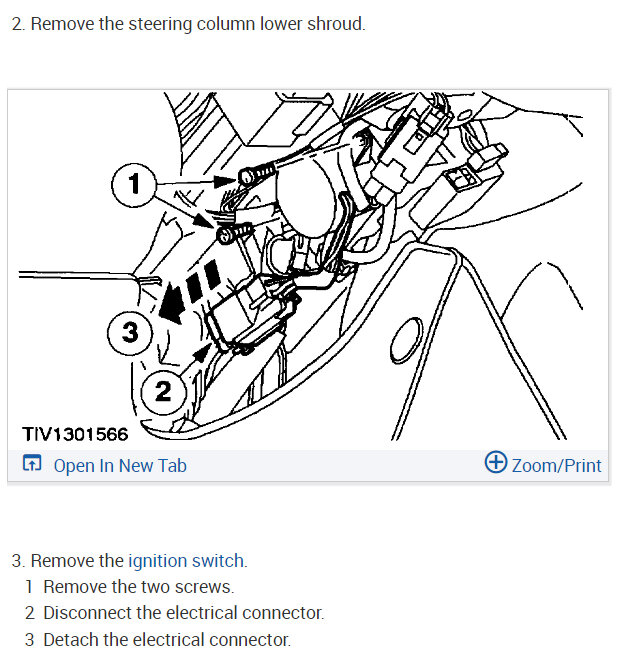 2. Remove the steering column lower shroud.

1

3

2

TIV1301566

Open In New Tab

Zoom/Print

3. Remove the ignition switch.

1 Remove the two screws.

2 Disconnect the electrical connector.

3 Detach the electrical connector.