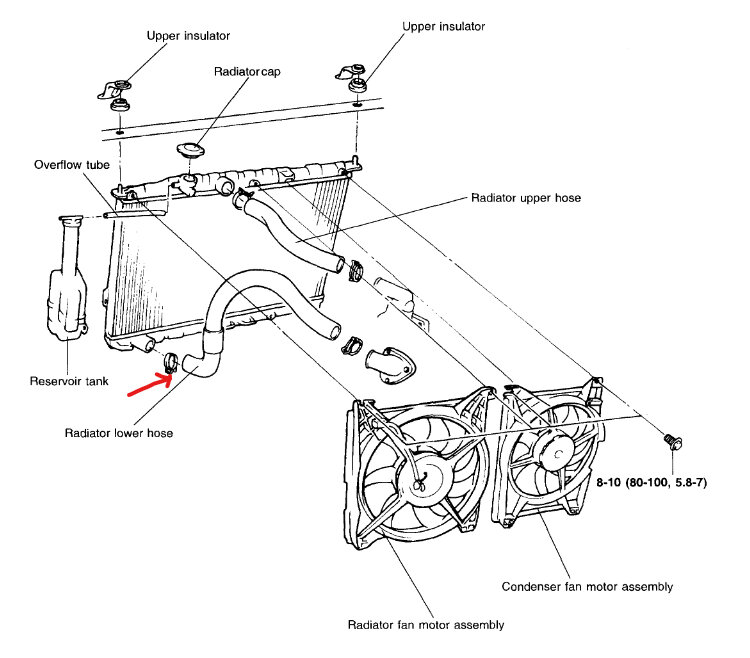 Upper insulator

Upper insulator

Radiator cap

Overflow tube

Radiator upper hose

Reservoir tank

Radiator lower hose

8-10 (80-100, 5.8-7)

Condenser fan motor assembly

Radiator fan motor assembly