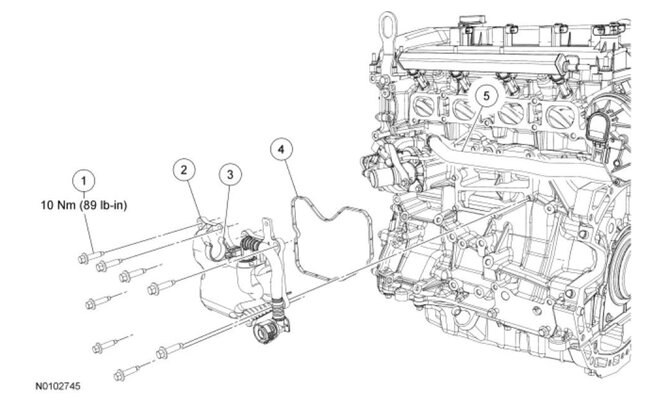 1
10 Nm (89 lb-in)

2

3

4

5

N0102745