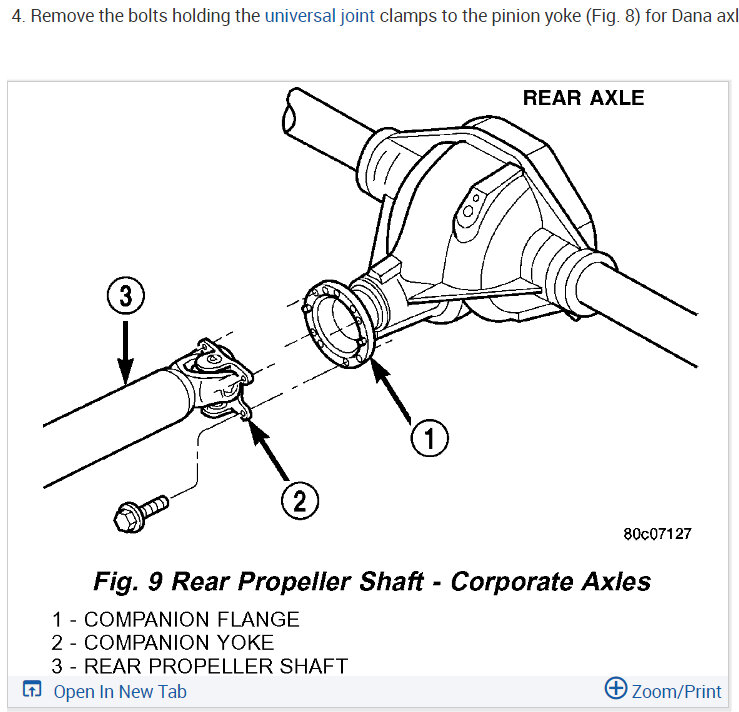 4. Remove the bolts holding the universal joint clamps to the pinion yoke (Fig. 8) for Dana axl

REAR AXLE

3

1

2

80c07127

Fig. 9 Rear Propeller Shaft - Corporate Axles

1 - COMPANION FLANGE
2 - COMPANION YOKE
3 - REAR PROPELLER SHAFT

Open In New Tab

Zoom/Print