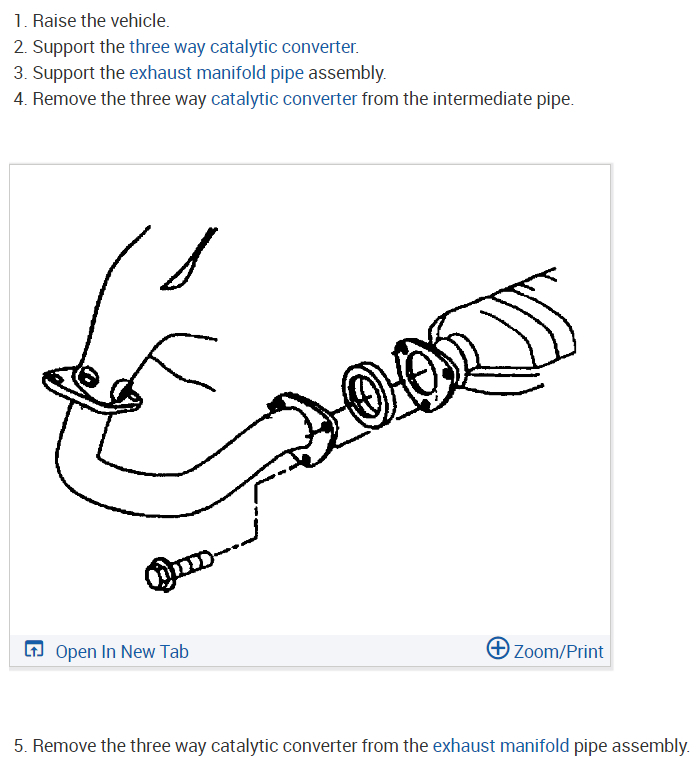 1. Raise the vehicle.
2. Support the three way catalytic converter.
3. Support the exhaust manifold pipe assembly.
4. Remove the three way catalytic converter from the intermediate pipe.

Open In New Tab

Zoom/Print

5. Remove the three way catalytic converter from the exhaust manifold pipe assembly.