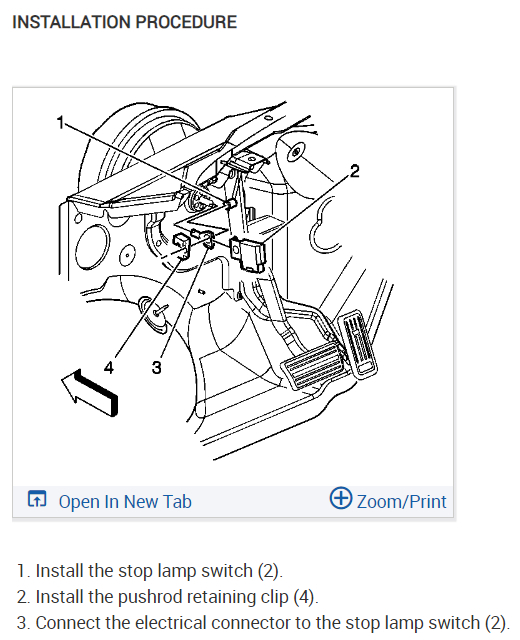 INSTALLATION PROCEDURE

1
2
4
3

Open In New Tab
Zoom/Print

1. Install the stop lamp switch (2).
2. Install the pushrod retaining clip (4).
3. Connect the electrical connector to the stop lamp switch (2).