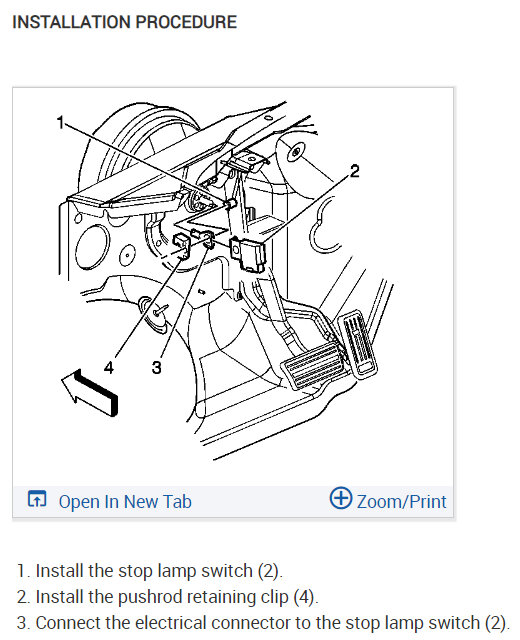 INSTALLATION PROCEDURE

1

2

4

3

Open In New Tab

Zoom/Print

1. Install the stop lamp switch (2).
2. Install the pushrod retaining clip (4).
3. Connect the electrical connector to the stop lamp switch (2).