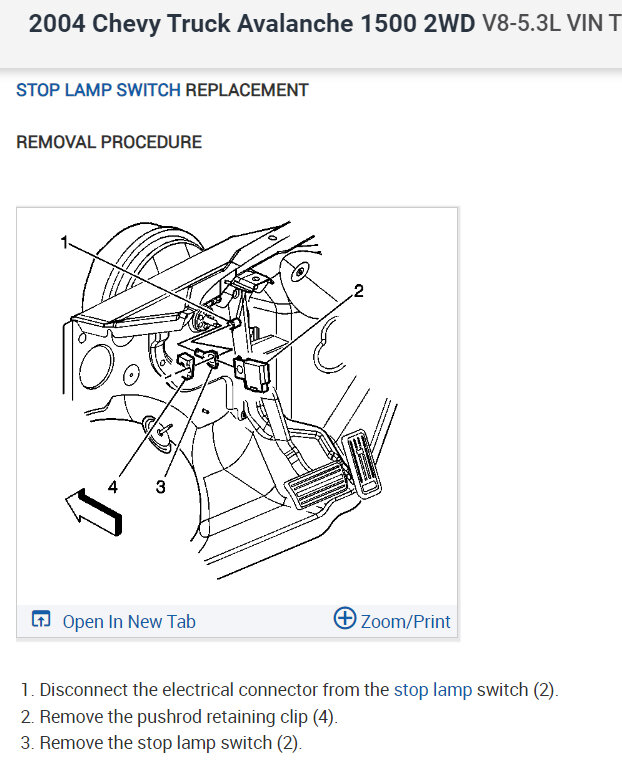 2004 Chevy Truck Avalanche 1500 2WD V8-5.3L VIN T

STOP LAMP SWITCH REPLACEMENT

REMOVAL PROCEDURE

1

2

4

3

Open In New Tab

Zoom/Print

1. Disconnect the electrical connector from the stop lamp switch (2).
2. Remove the pushrod retaining clip (4).
3. Remove the stop lamp switch (2).