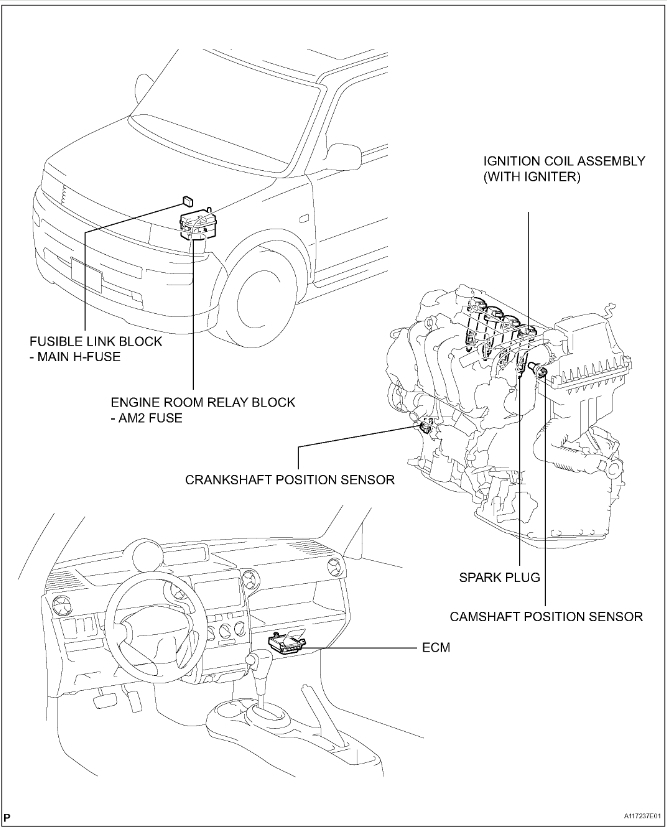 IGNITION COIL ASSEMBLY (WITH IGNITER)

FUSIBLE LINK BLOCK
- MAIN H-FUSE

ENGINE ROOM RELAY BLOCK
- AM2 FUSE

CRANKSHAFT POSITION SENSOR

SPARK PLUG

CAMSHAFT POSITION SENSOR

ECM

P

A117237E01