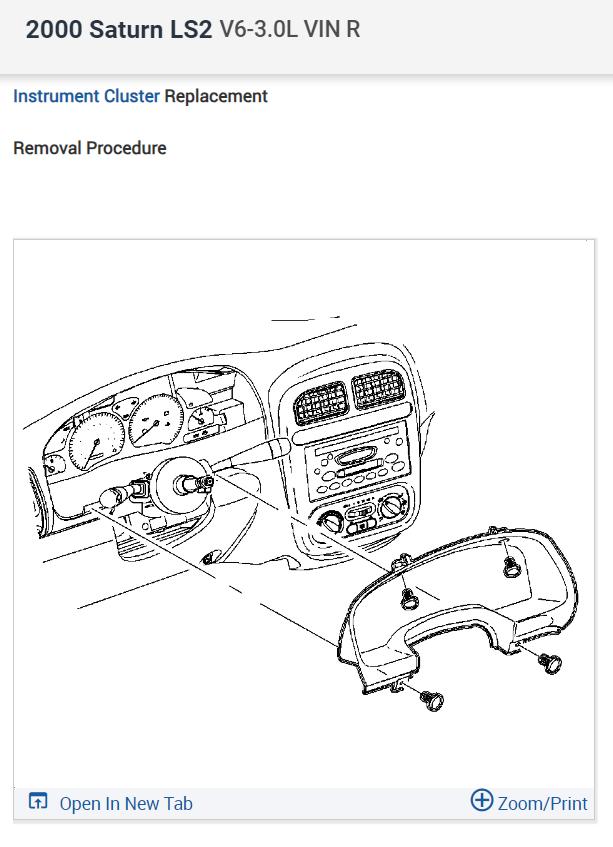 2000 Saturn LS2 V6-3.0L VIN R

Instrument Cluster Replacement

Removal Procedure

Open In New Tab

Zoom/Print