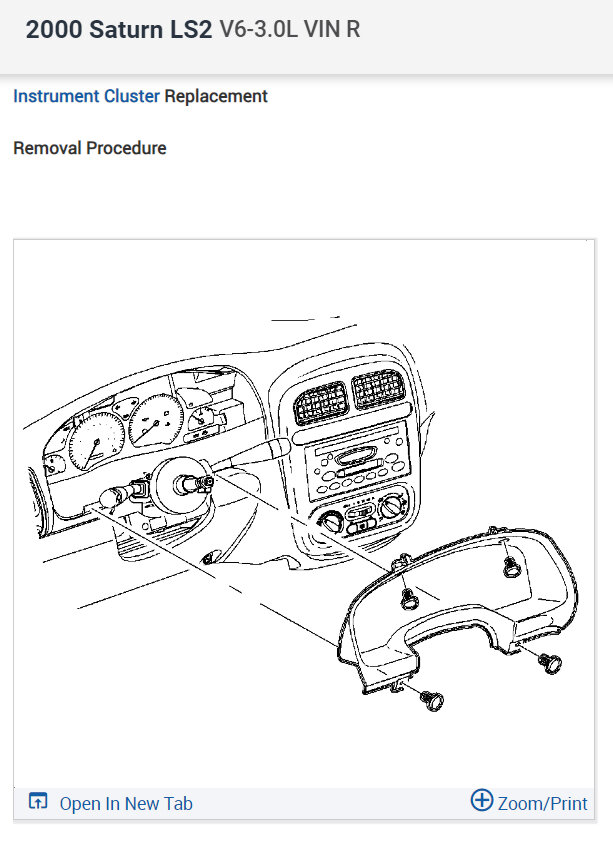 2000 Saturn LS2 V6-3.0L VIN R

Instrument Cluster Replacement

Removal Procedure

Open In New Tab

Zoom/Print