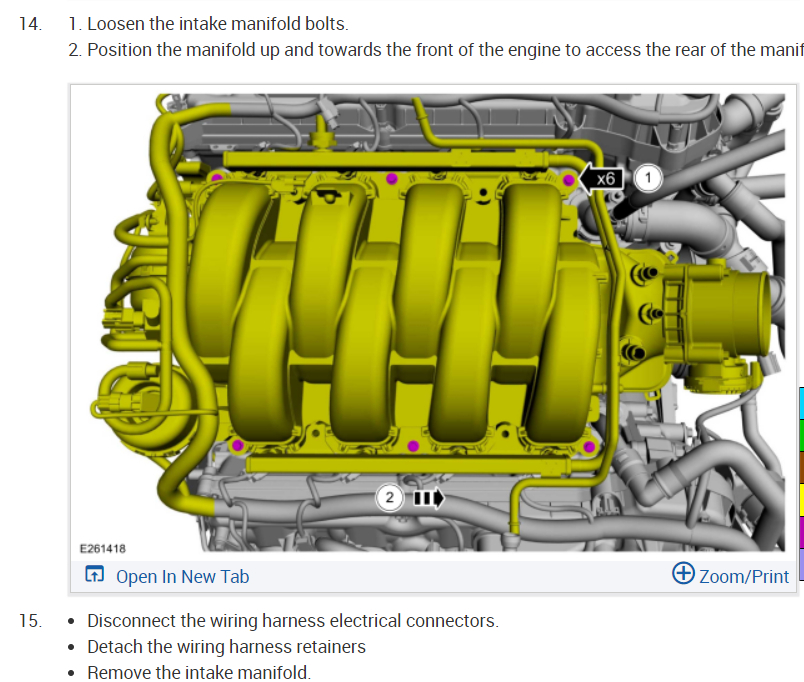 14. 1. Loosen the intake manifold bolts.
2. Position the manifold up and towards the front of the engine to access the rear of the manif

x6
1
2
E261418
Open In New Tab
Zoom/Print

15. • Disconnect the wiring harness electrical connectors.
• Detach the wiring harness retainers
• Remove the intake manifold.