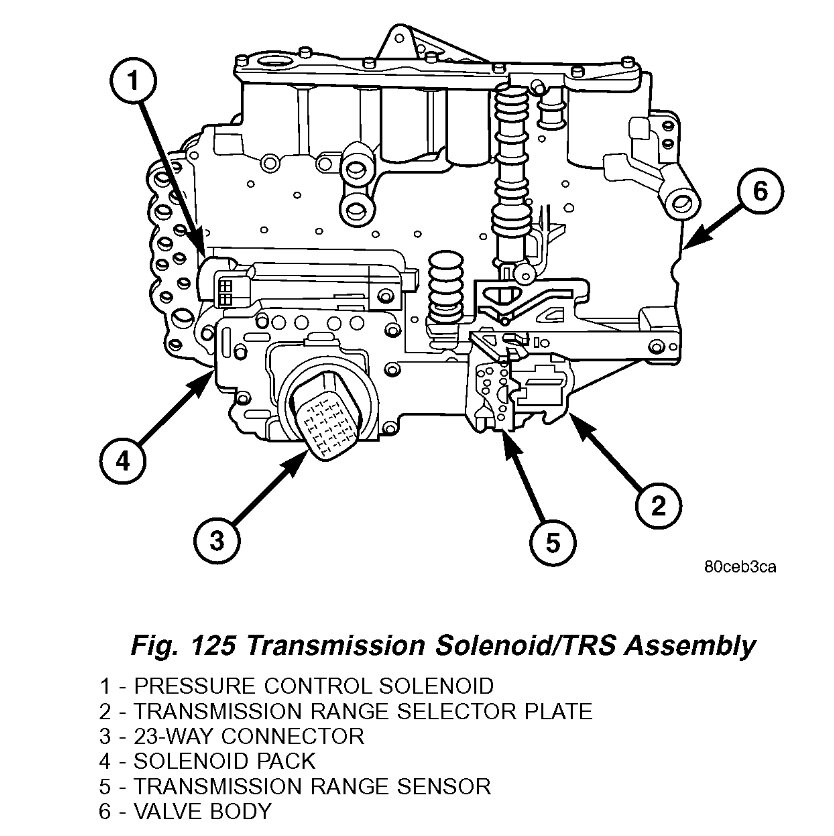 1
6
4
3
5
2
80ceb3ca

Fig. 125 Transmission Solenoid/TRS Assembly

1 - PRESSURE CONTROL SOLENOID
2 - TRANSMISSION RANGE SELECTOR PLATE
3 - 23-WAY CONNECTOR
4 - SOLENOID PACK
5 - TRANSMISSION RANGE SENSOR
6 - VALVE BODY