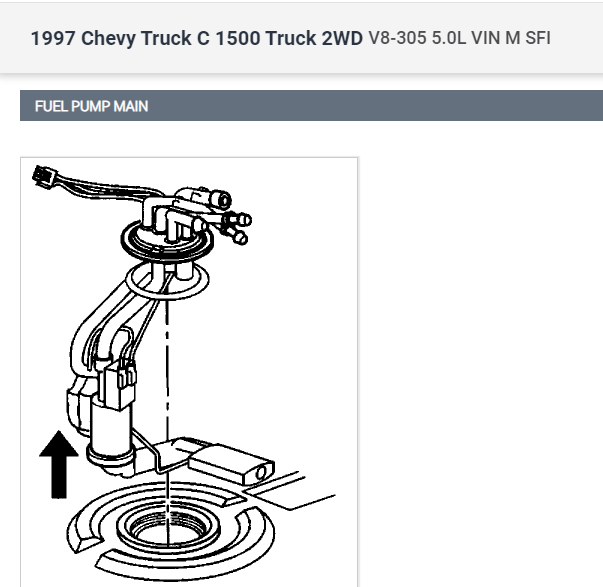 1997 Chevy Truck C 1500 Truck 2WD V8-305 5.0L VIN M SFI

FUEL PUMP MAIN