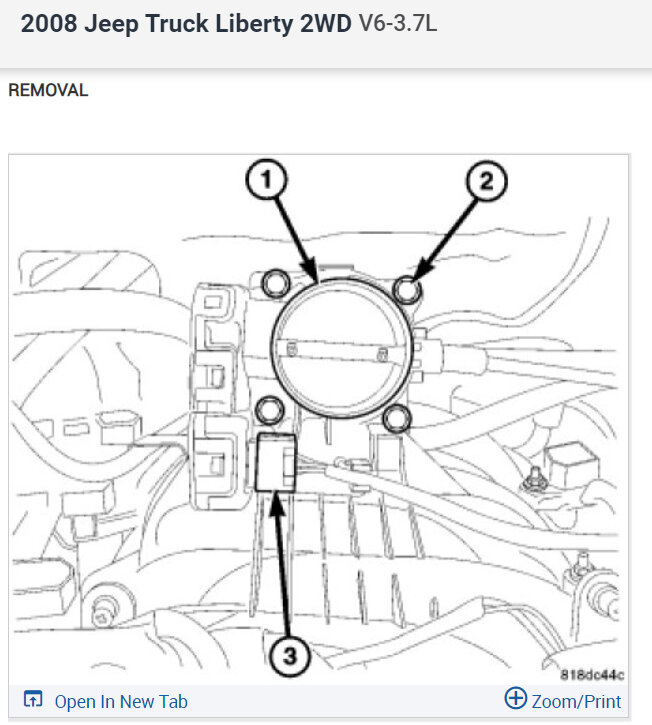 2008 Jeep Truck Liberty 2WD V6-3.7L

REMOVAL

1

2

3

818dc44c

Open In New Tab

Zoom/Print