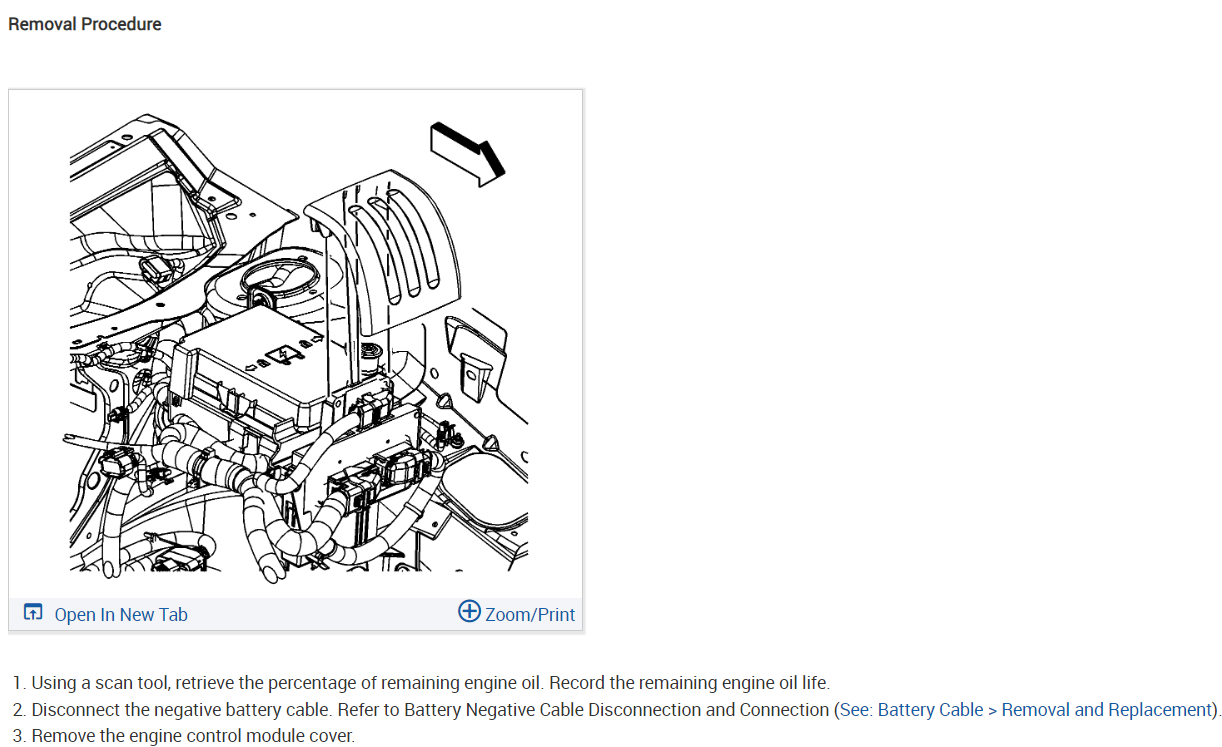 Removal Procedure

Open In New Tab

Zoom/Print

1. Using a scan tool, retrieve the percentage of remaining engine oil. Record the remaining engine oil life.
2. Disconnect the negative battery cable. Refer to Battery Negative Cable Disconnection and Connection (See: Battery Cable > Removal and Replacement).
3. Remove the engine control module cover.