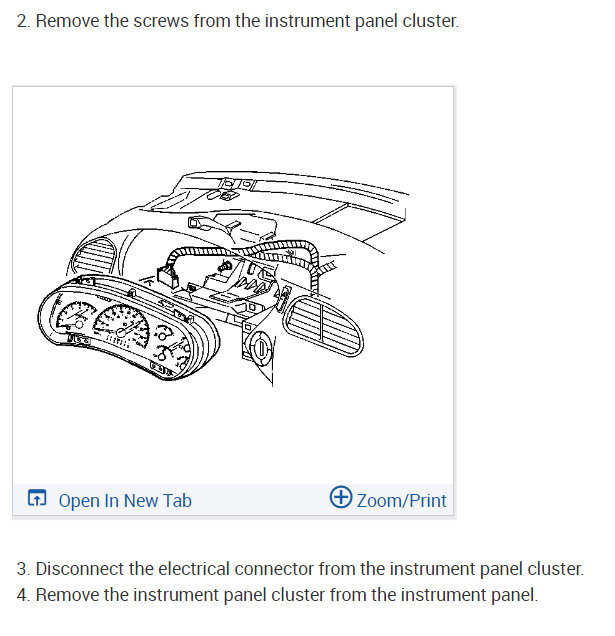 2. Remove the screws from the instrument panel cluster.

Open In New Tab

Zoom/Print

3. Disconnect the electrical connector from the instrument panel cluster.
4. Remove the instrument panel cluster from the instrument panel.