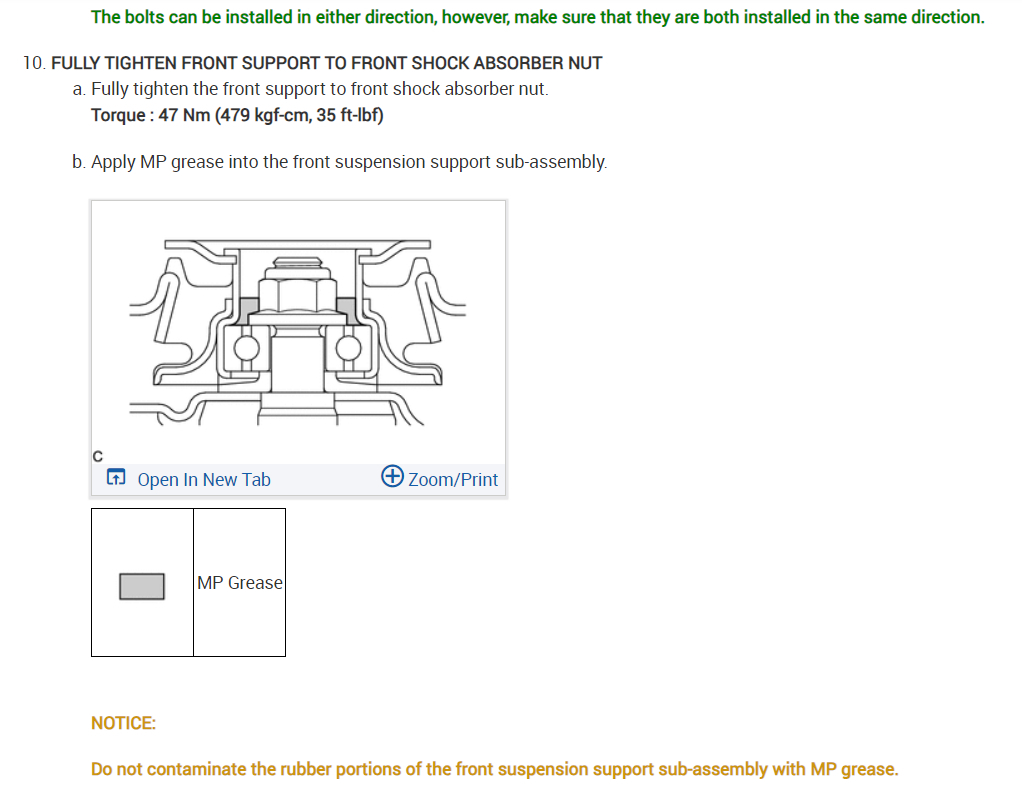 The bolts can be installed in either direction, however, make sure that they are both installed in the same direction.

10. FULLY TIGHTEN FRONT SUPPORT TO FRONT SHOCK ABSORBER NUT

a. Fully tighten the front support to front shock absorber nut.

Torque : 47 Nm (479 kgf-cm, 35 ft-lbf)

b. Apply MP grease into the front suspension support sub-assembly.

C

Open In New Tab

Zoom/Print

|  | MP Grease |
|---|---|

NOTICE:

Do not contaminate the rubber portions of the front suspension support sub-assembly with MP grease.