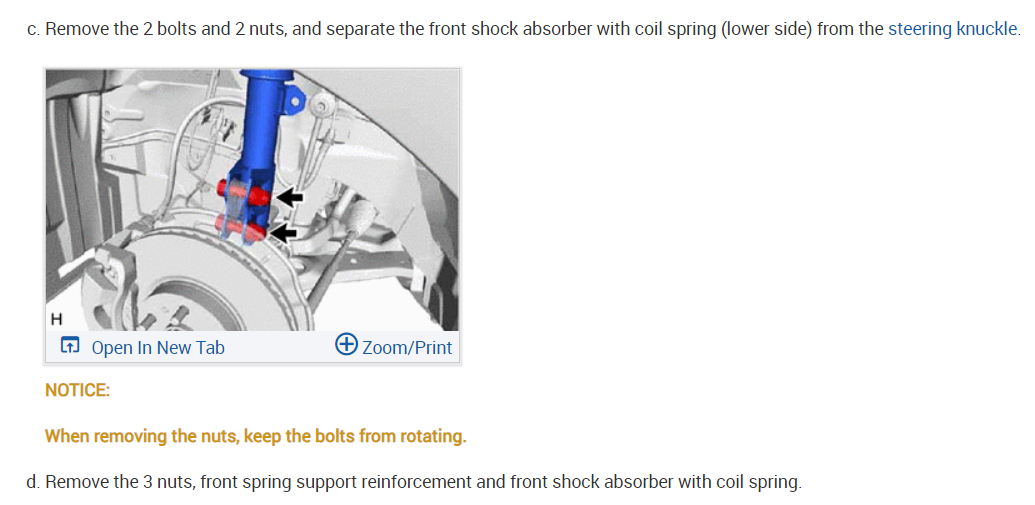 c. Remove the 2 bolts and 2 nuts, and separate the front shock absorber with coil spring (lower side) from the steering knuckle.

H

Open In New Tab

Zoom/Print

NOTICE:

When removing the nuts, keep the bolts from rotating.

d. Remove the 3 nuts, front spring support reinforcement and front shock absorber with coil spring.