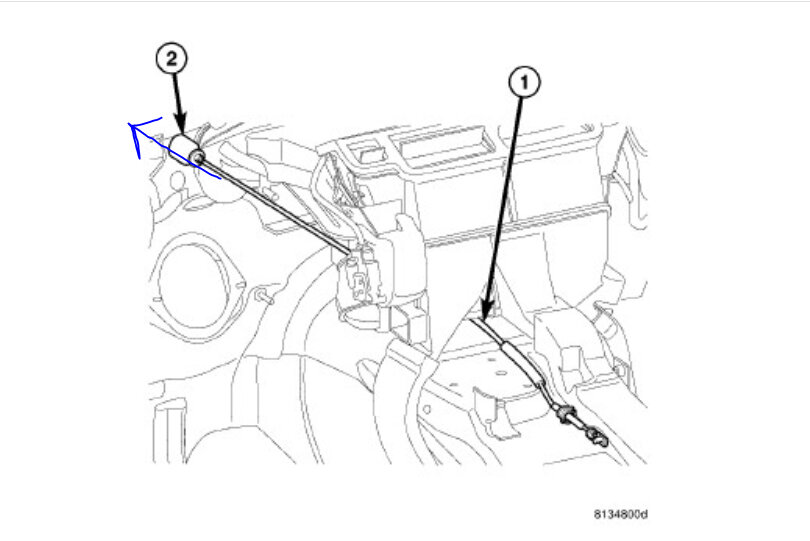 2

1

8134800d