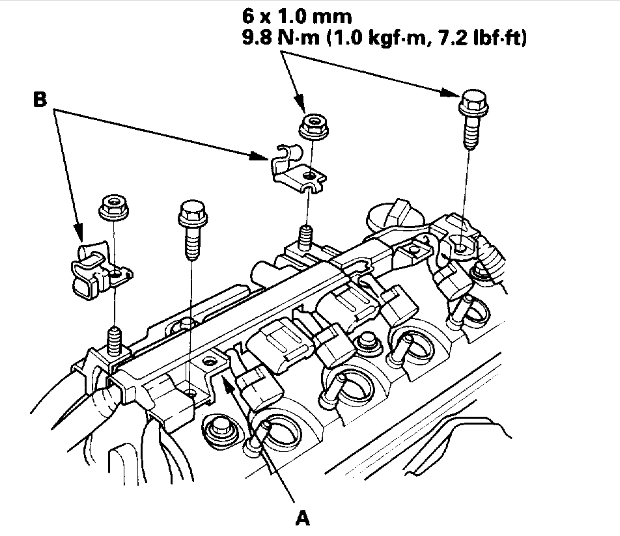 6 x 1.0 mm
9.8 N·m (1.0 kgf·m, 7.2 lbf·ft)

B

A